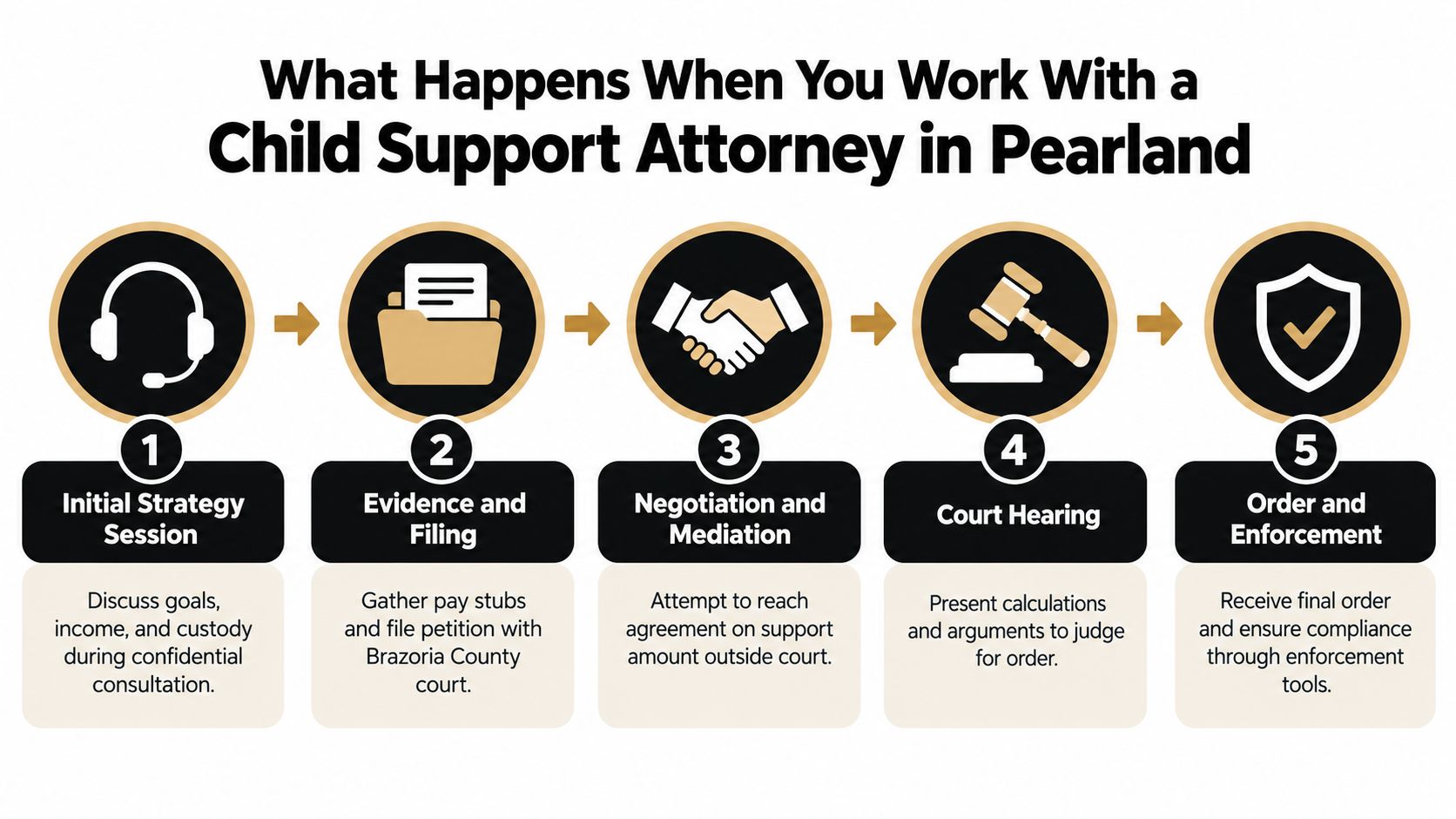 What Happens When You Work With a Child Support Attorney in Pearland

1
Initial Strategy Session
Discuss goals, income, and custody during confidential consultation.

2
Evidence and Filing
Gather pay stubs and file petition with Brazoria County court.

3
Negotiation and Mediation
Attempt to reach agreement on support amount outside court.

4
Court Hearing
Present calculations and arguments to judge for order.

5
Order and Enforcement
Receive final order and ensure compliance through enforcement tools.